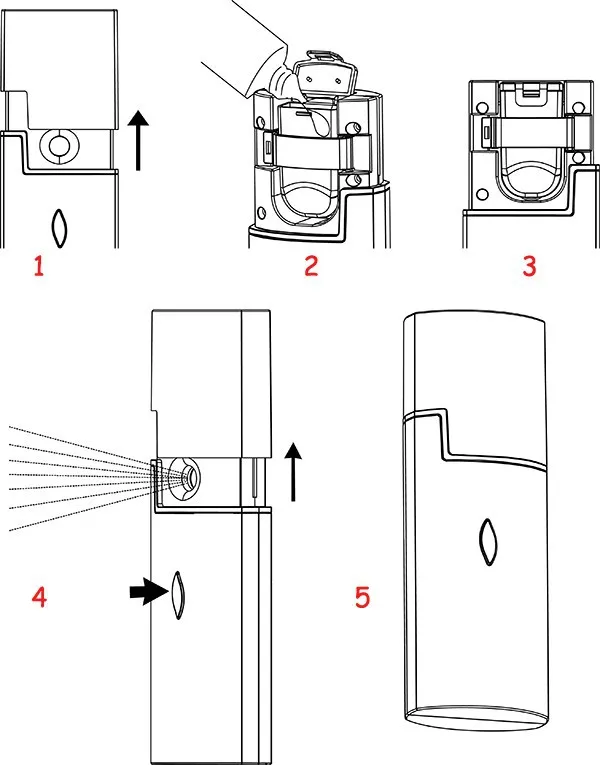 1

2

3

4

5