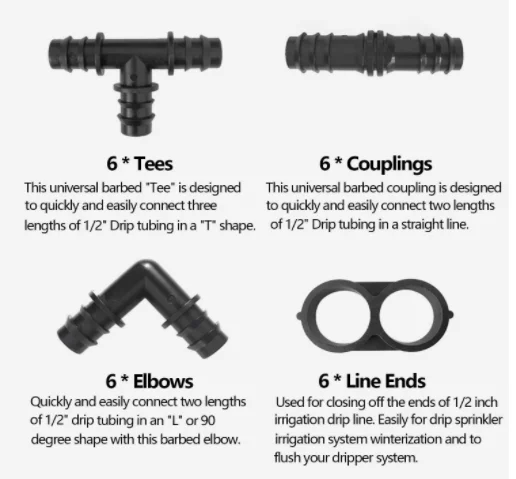 6 * Tees
This universal barbed "Tee" is designed to quickly and easily connect three lengths of 1/2" Drip tubing in a "T" shape.

6 * Couplings
This universal barbed coupling is designed to quickly and easily connect two lengths of 1/2" Drip tubing in a straight line.

6 * Elbows
Quickly and easily connect two lengths of 1/2" drip tubing in an "L" or 90 degree shape with this barbed elbow.

6 * Line Ends
Used for closing off the ends of 1/2 inch irrigation drip line. Easily for drip sprinkler irrigation system winterization and to flush your dripper system.