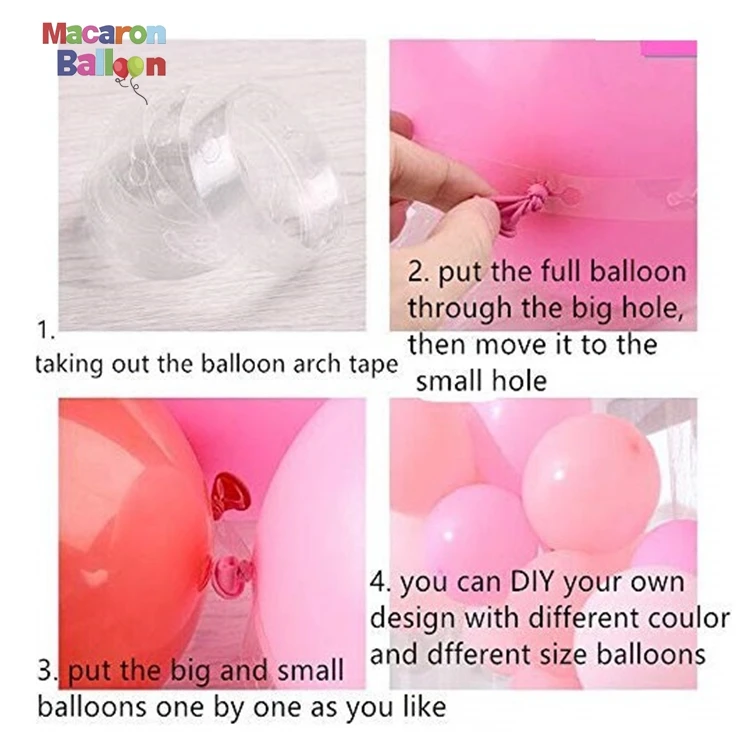 Macaron Balloon

1.
taking out the balloon arch tape

2. put the full balloon through the big hole, then move it to the small hole

3. put the big and small balloons one by one as you like

4. you can DIY your own design with different coulor and dfferent size balloons