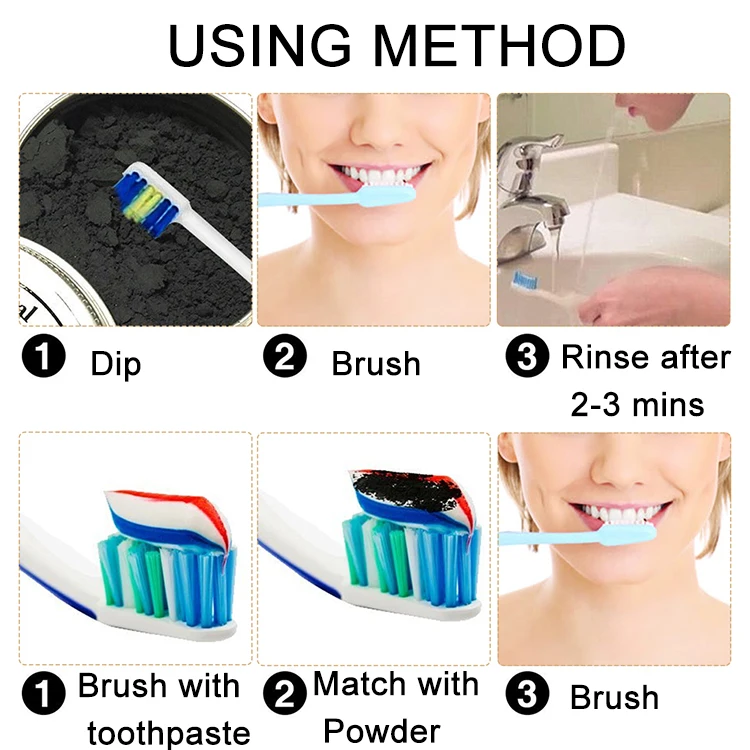 USING METHOD

1 Dip

2 Brush

3 Rinse after 2-3 mins

1 Brush with toothpaste

2 Match with Powder

3 Brush