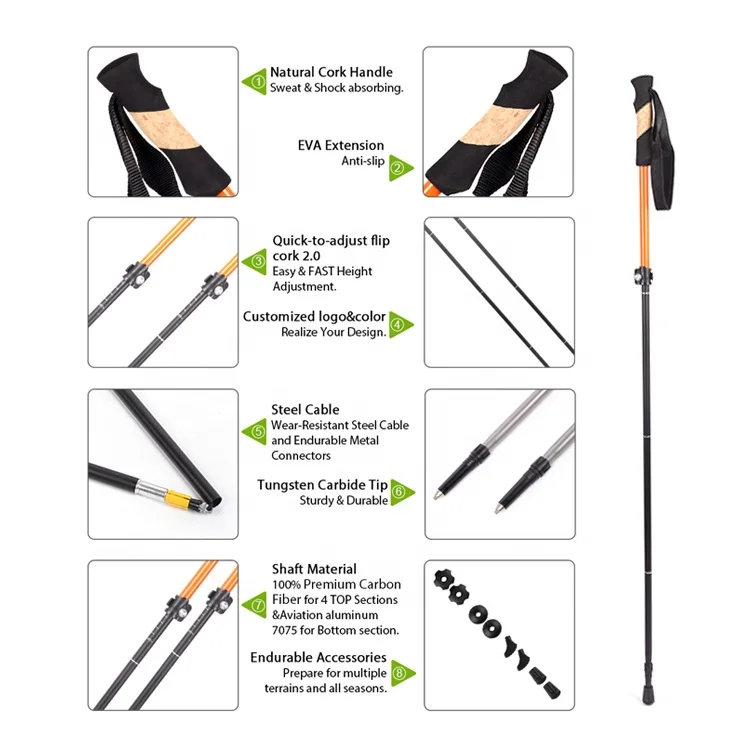 ① Natural Cork Handle
Sweat & Shock absorbing.

EVA Extension
Anti-slip ②

③ Quick-to-adjust flip cork 2.0
Easy & FAST Height Adjustment.

Customized logo&color
Realize Your Design. ④

⑤ Steel Cable
Wear-Resistant Steel Cable and Endurable Metal Connectors

Tungsten Carbide Tip
Sturdy & Durable ⑥

⑦ Shaft Material
100% Premium Carbon Fiber for 4 TOP Sections &Aviation aluminum 7075 for Bottom section.

Endurable Accessories
Prepare for multiple terrains and all seasons. ⑧