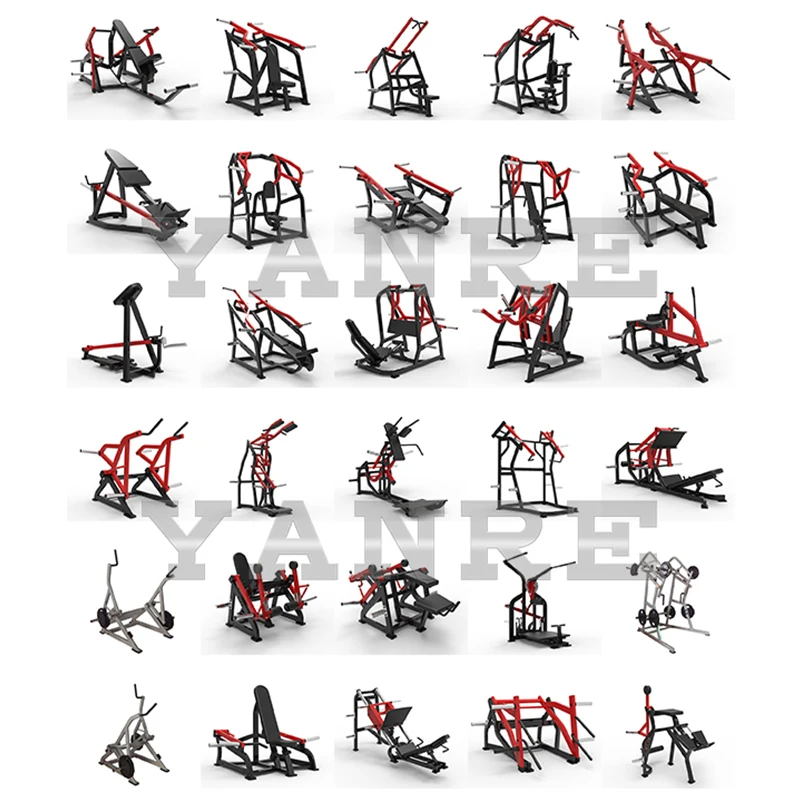 YANRE

YANRE