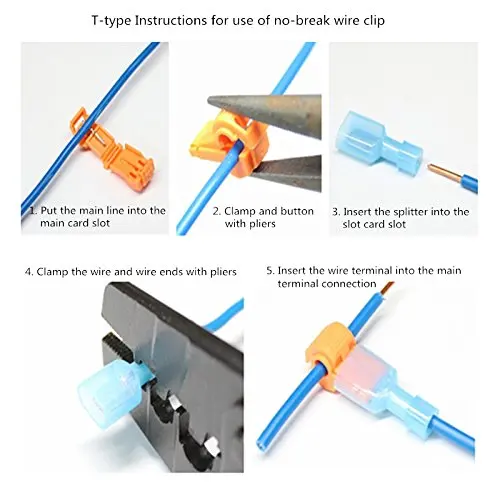 T-type Instructions for use of no-break wire clip

1. Put the main line into the main card slot

2. Clamp and button with pliers

3. Insert the splitter into the slot card slot

4. Clamp the wire and wire ends with pliers

5. Insert the wire terminal into the main terminal connection