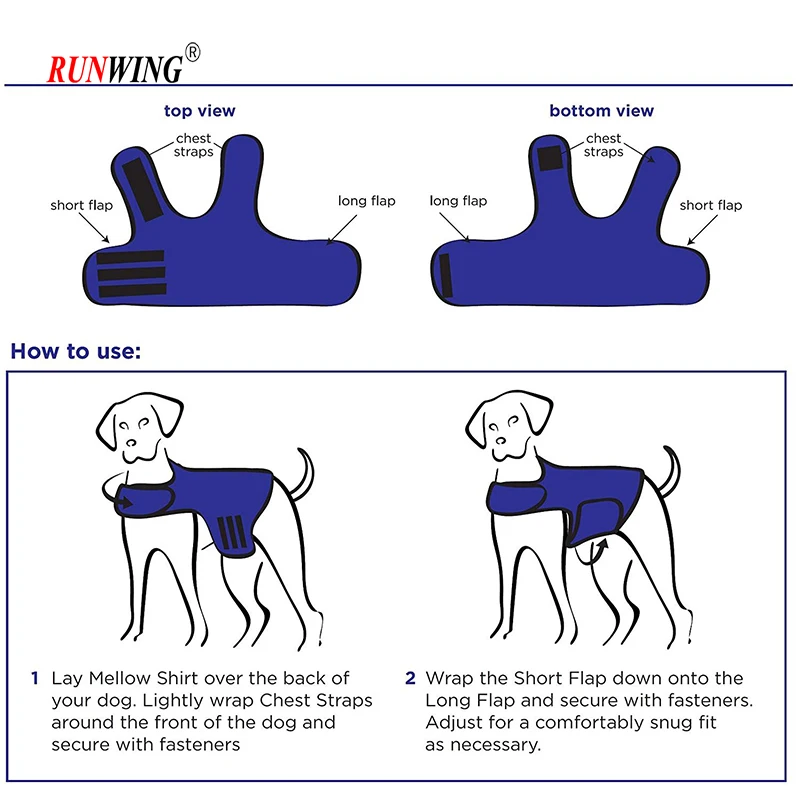 RUNWING®

top view

chest straps

short flap

long flap

bottom view

chest straps

long flap

short flap

How to use:

1 Lay Mellow Shirt over the back of your dog. Lightly wrap Chest Straps around the front of the dog and secure with fasteners

2 Wrap the Short Flap down onto the Long Flap and secure with fasteners. Adjust for a comfortably snug fit as necessary.