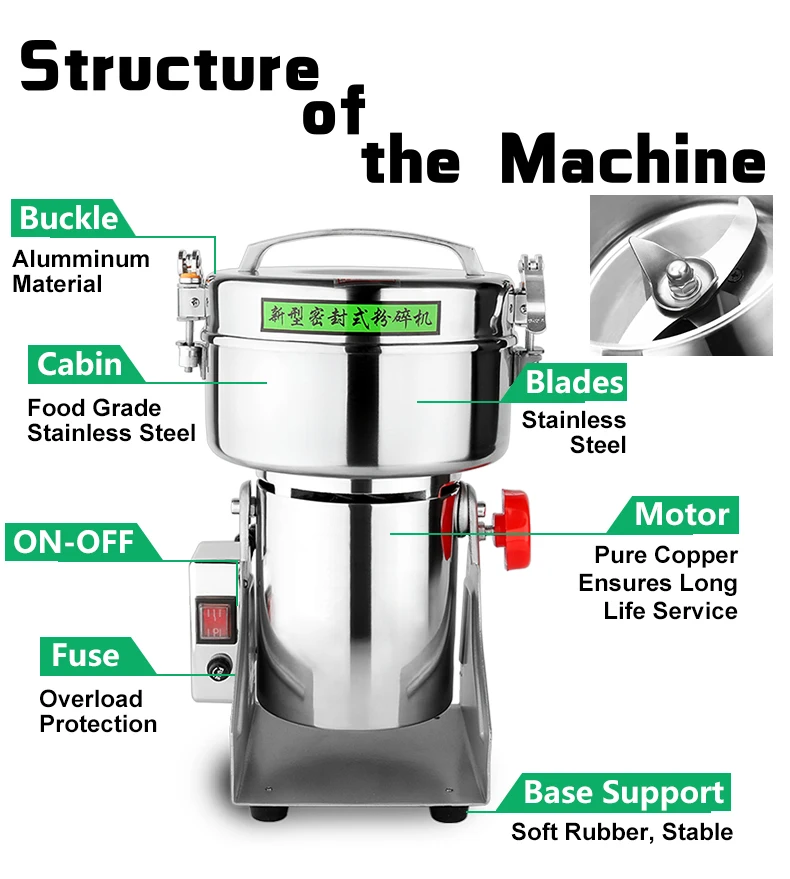 Structure of the Machine

Buckle
Alumminum Material

新型密封式粉碎机

Cabin
Food Grade Stainless Steel

Blades
Stainless Steel

ON-OFF

Motor
Pure Copper Ensures Long Life Service

Fuse
Overload Protection

Base Support
Soft Rubber, Stable