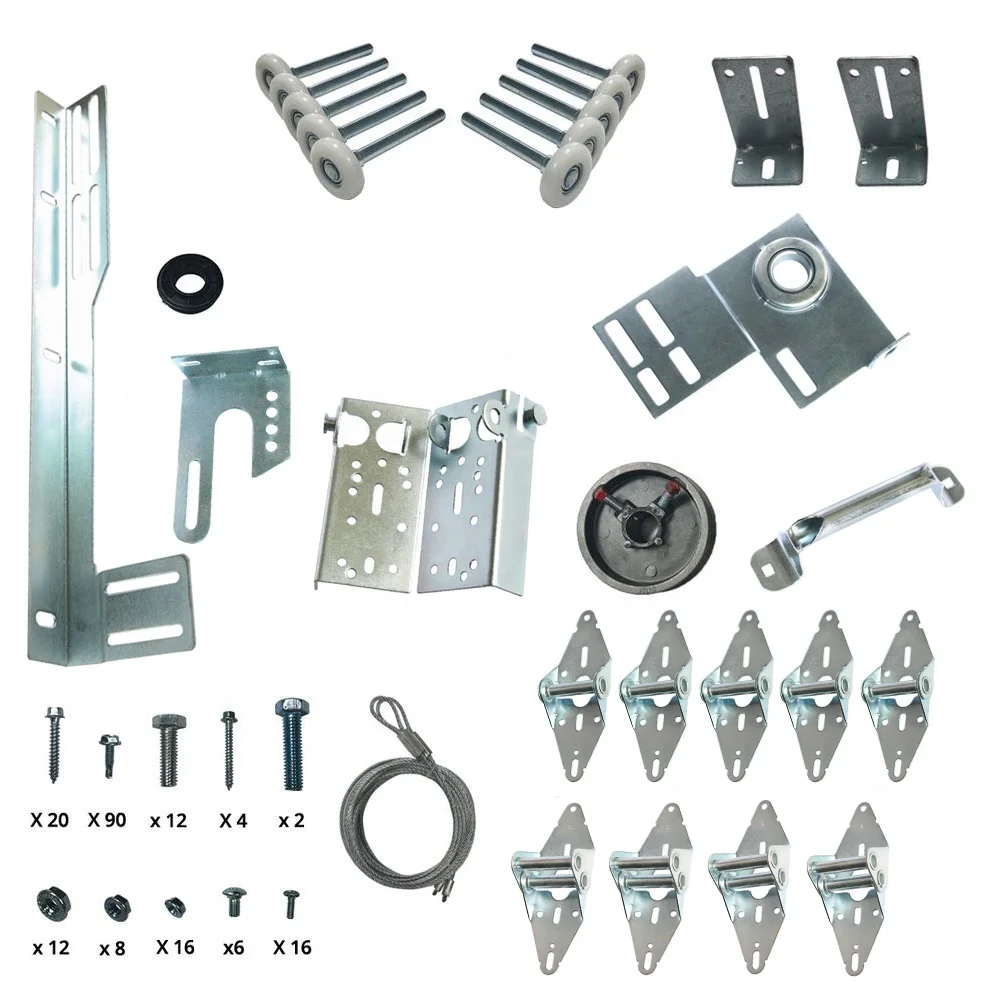 X 20 X 90 x 12 X 4 x 2

x 12 x 8 X 16 x6 X 16