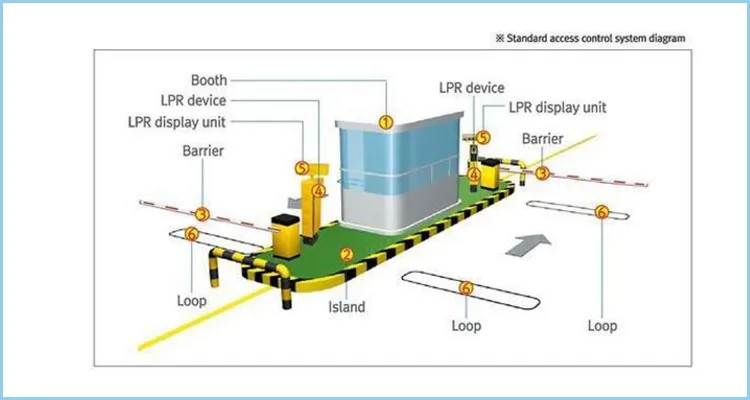 ※ Standard access control system diagram

Booth
LPR device
LPR display unit
Barrier
LPR device
LPR display unit
Barrier
1
5
4
5
4
3
3
6
6
2
6
Loop
Island
Loop
Loop