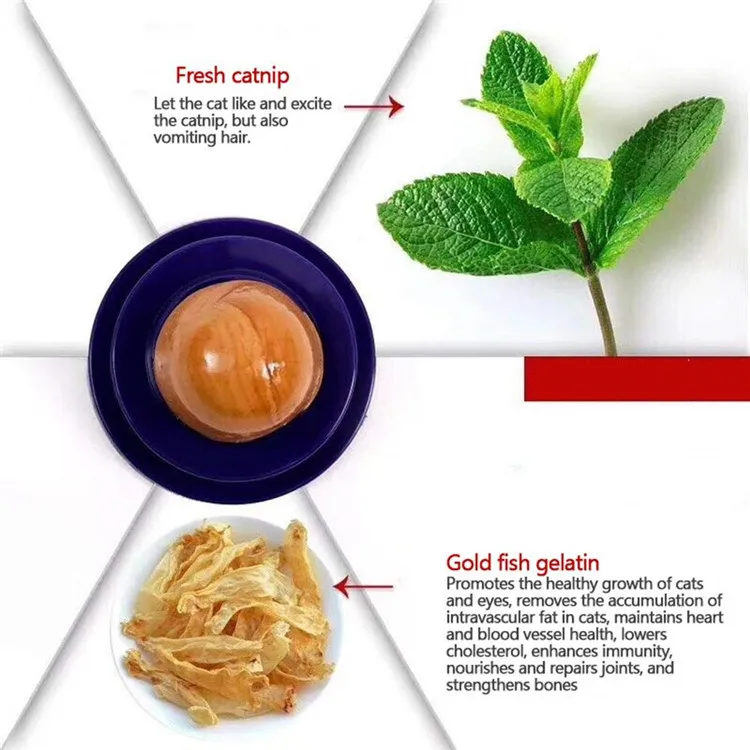 Fresh catnip
Let the cat like and excite the catnip, but also vomiting hair.

Gold fish gelatin
Promotes the healthy growth of cats and eyes, removes the accumulation of intravascular fat in cats, maintains heart and blood vessel health, lowers cholesterol, enhances immunity, nourishes and repairs joints, and strengthens bones