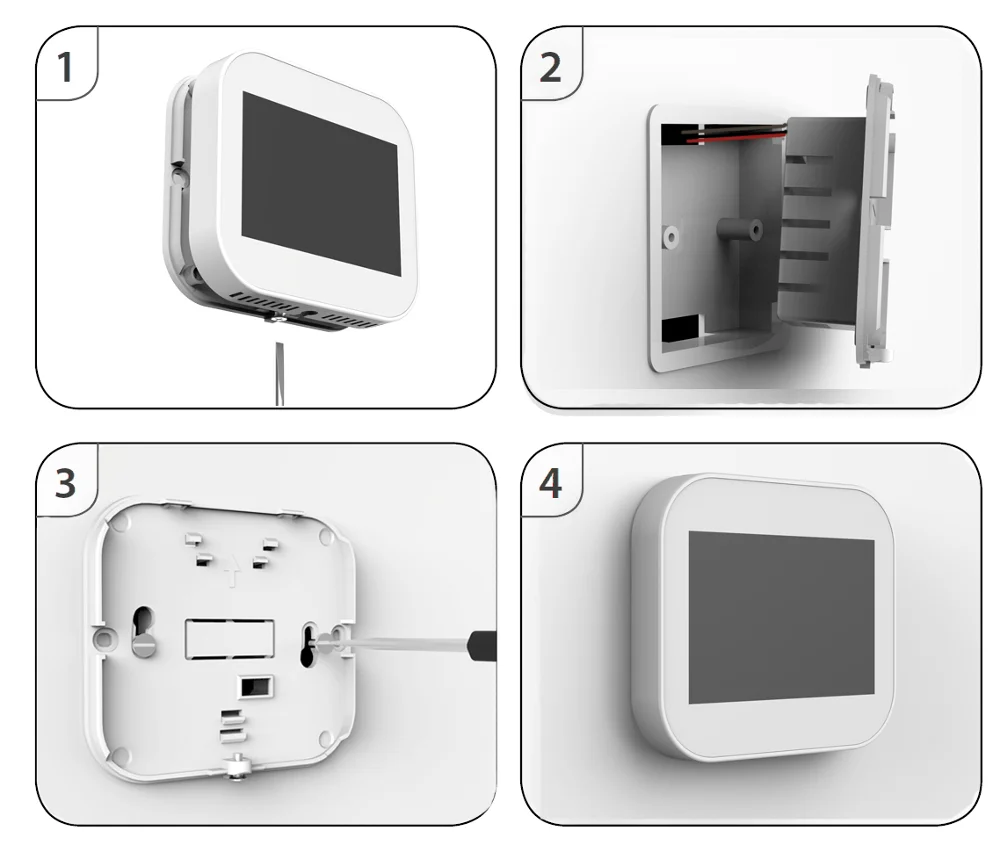 1

2

3

4