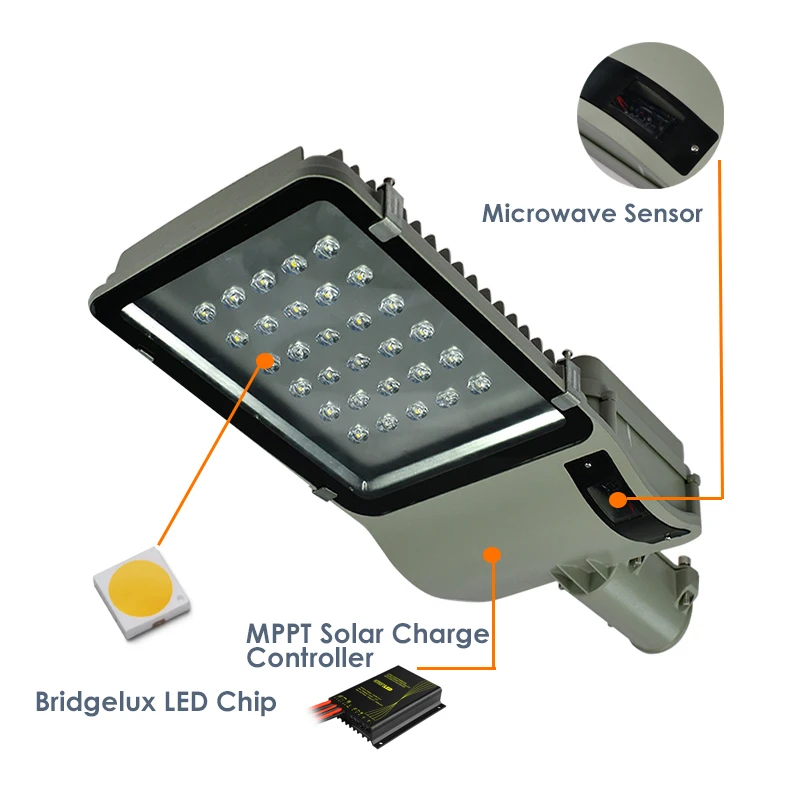 Microwave Sensor

MPPT Solar Charge Controller

Bridgelux LED Chip