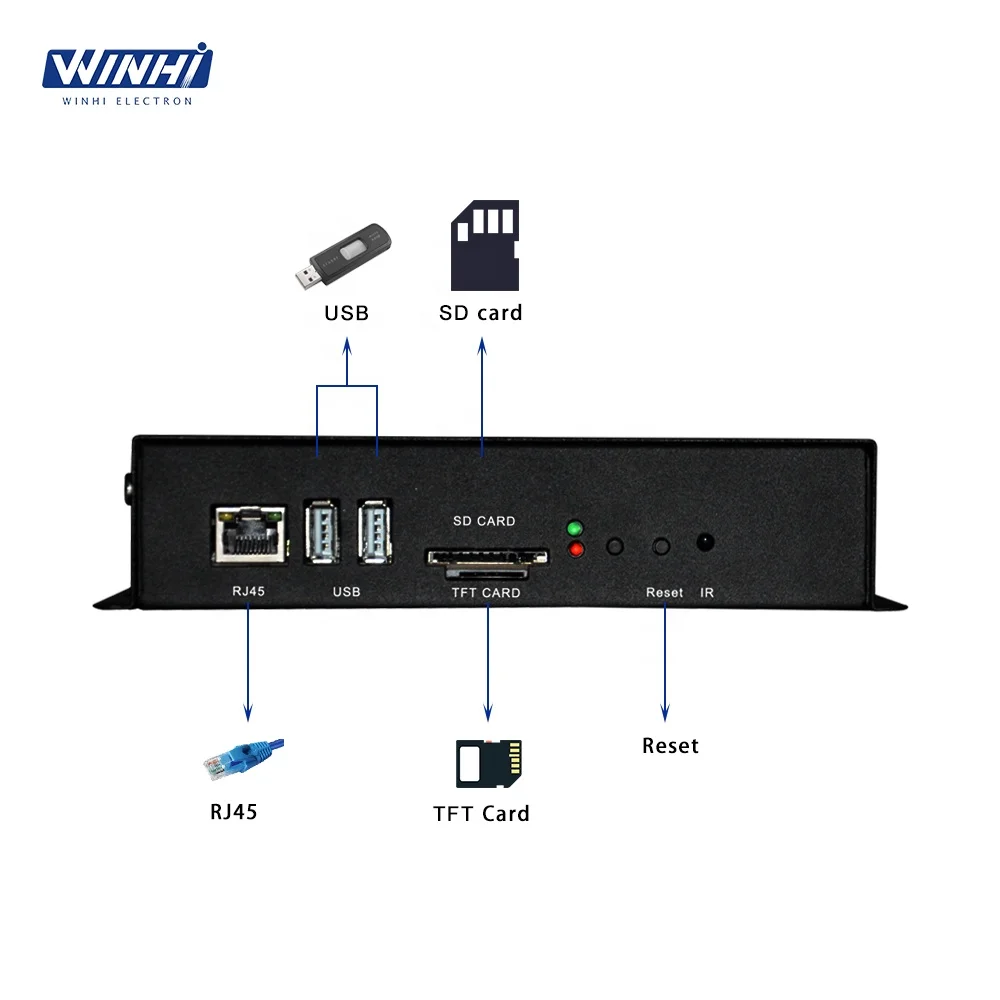 WINHI
WINHI ELECTRON

USB

SD card

SD CARD

RJ45

USB

TFT CARD

Reset

IR

RJ45

TFT Card

Reset