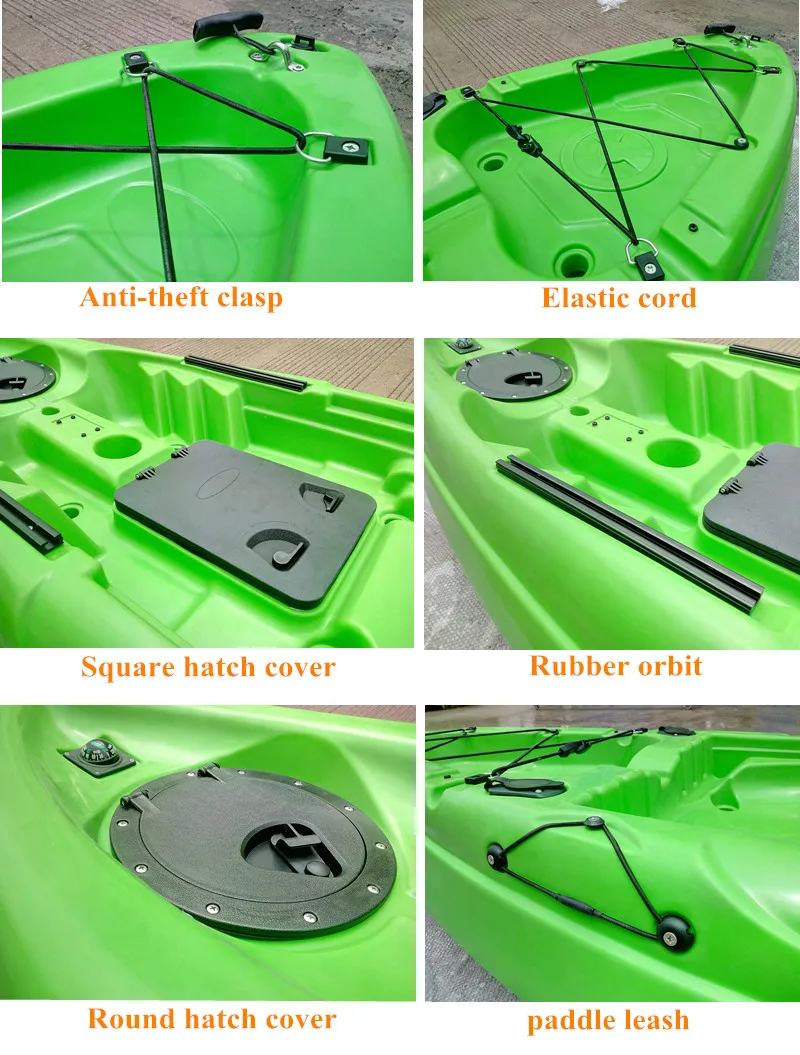 Anti-theft clasp

Elastic cord

Square hatch cover

Rubber orbit

Round hatch cover

paddle leash