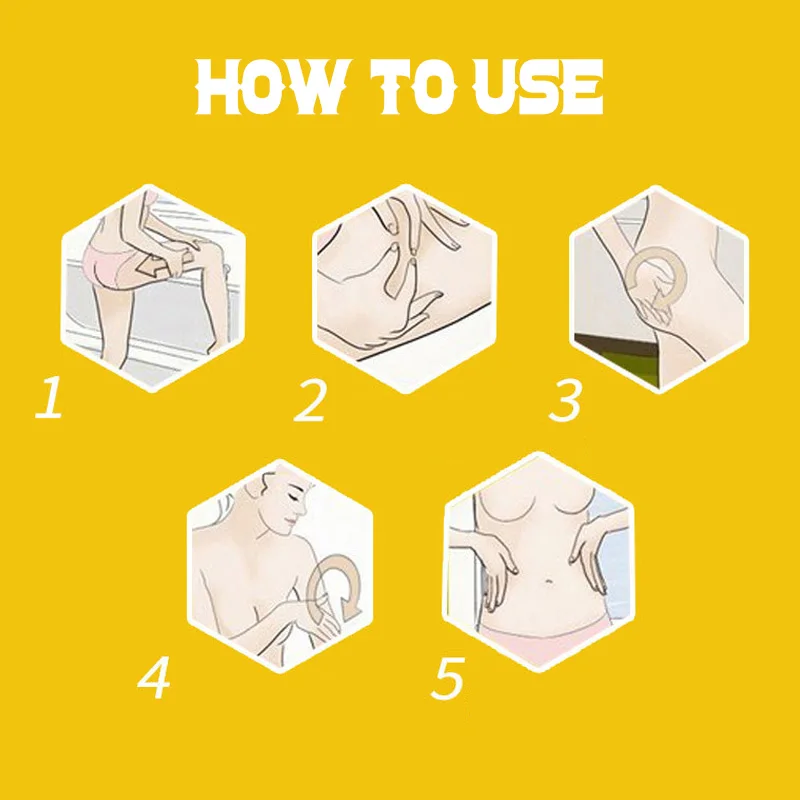 HOW TO USE

1

2

3

4

5