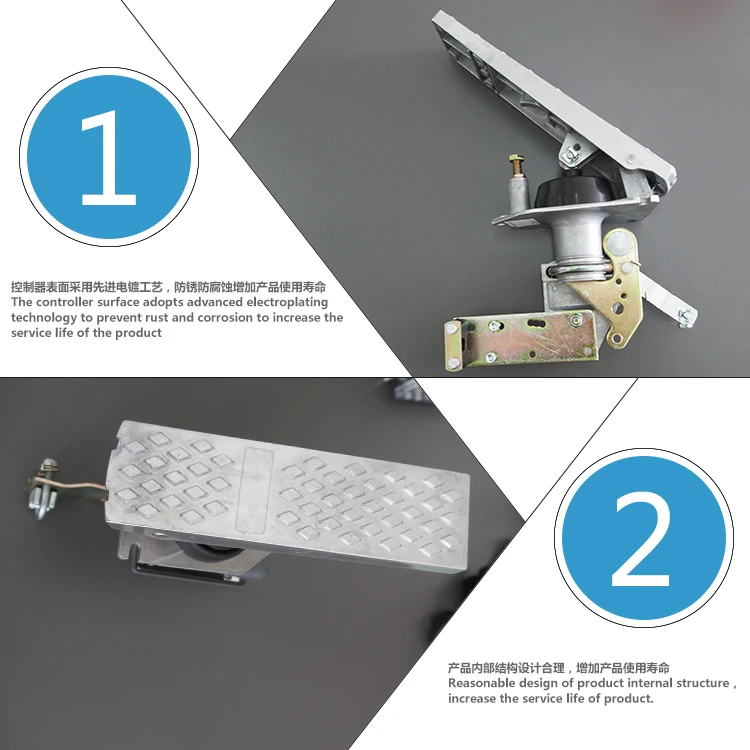 1

控制器表面采用先进电镀工艺，防锈防腐蚀增加产品使用寿命
The controller surface adopts advanced electroplating technology to prevent rust and corrosion to increase the service life of the product

2

产品内部结构设计合理，增加产品使用寿命
Reasonable design of product internal structure , increase the service life of product.