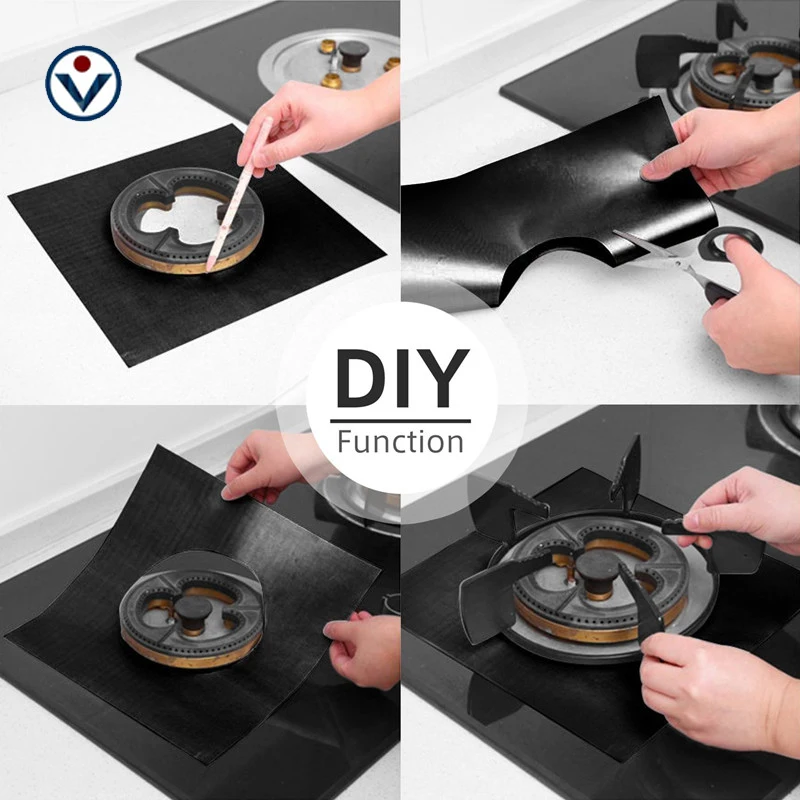 DIY
Function