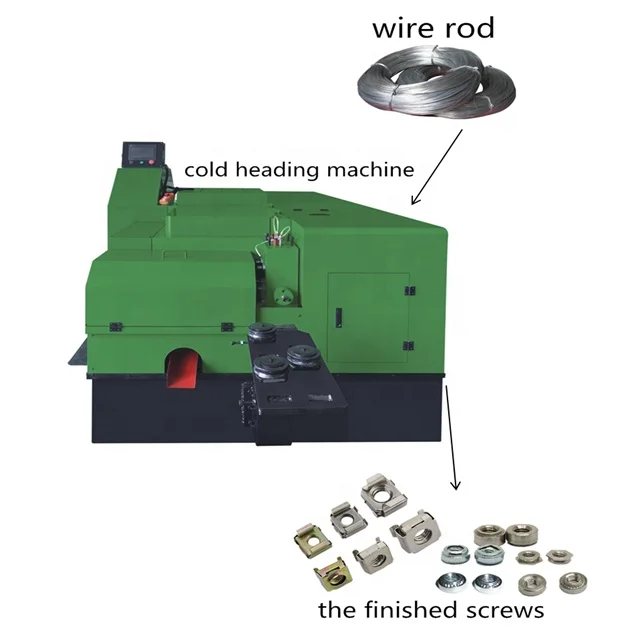 wire rod

cold heading machine

the finished screws