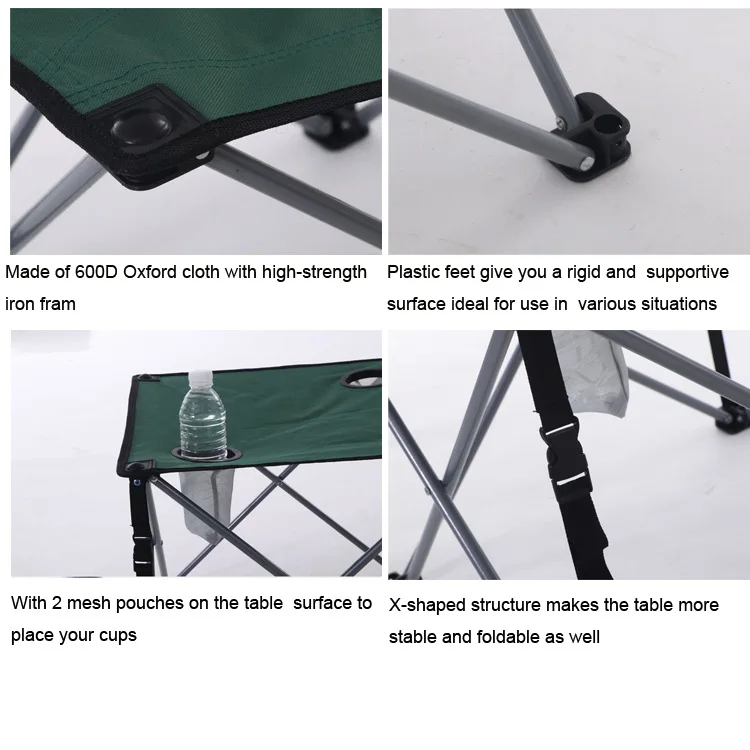 Made of 600D Oxford cloth with high-strength iron fram

Plastic feet give you a rigid and supportive surface ideal for use in various situations

With 2 mesh pouches on the table surface to place your cups

X-shaped structure makes the table more stable and foldable as well