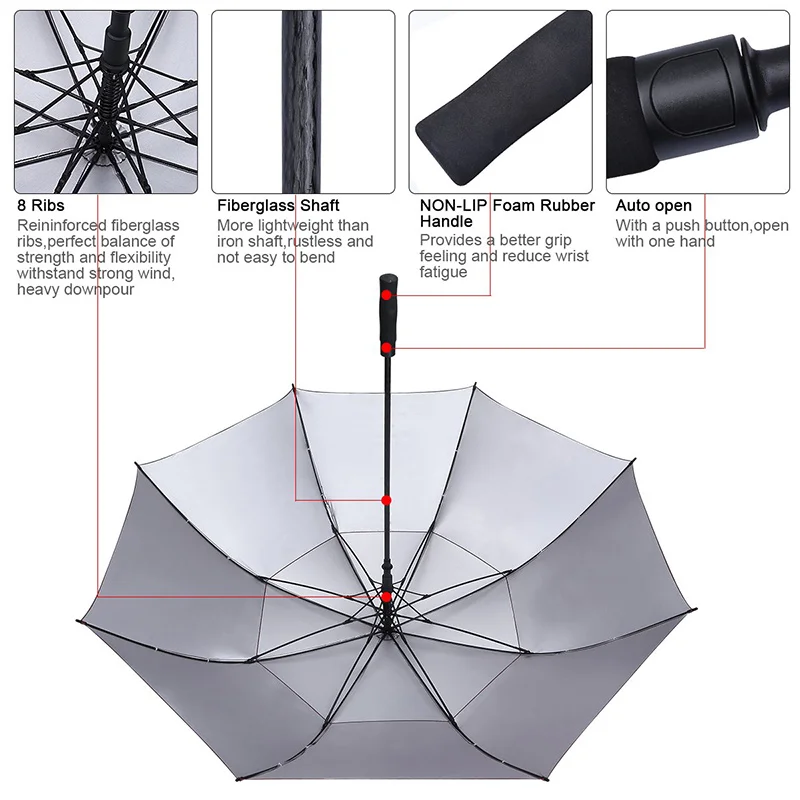 8 Ribs
Reininforced fiberglass ribs,perfect balance of strength and flexibility withstand strong wind, heavy downpour

Fiberglass Shaft
More lightweight than iron shaft,rustless and not easy to bend

NON-LIP Foam Rubber Handle
Provides a better grip feeling and reduce wrist fatigue

Auto open
With a push button,open with one hand