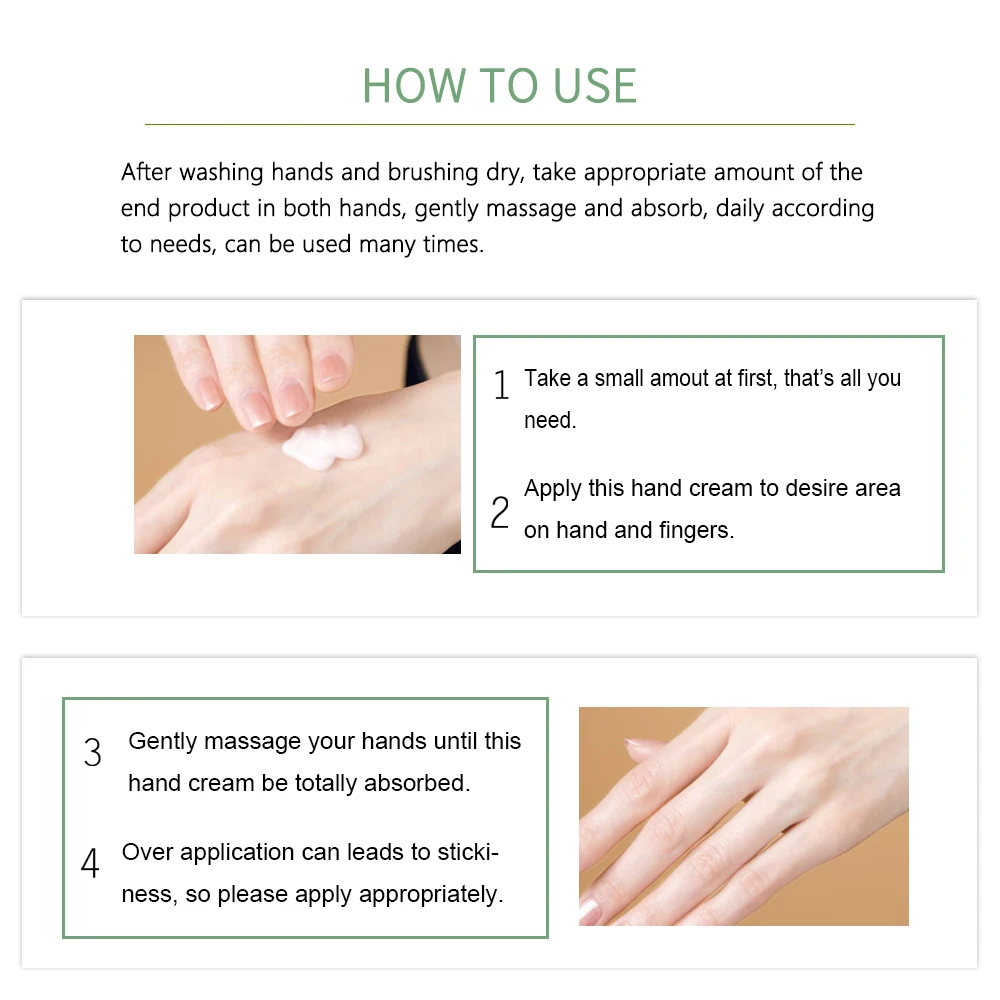 HOW TO USE

After washing hands and brushing dry, take appropriate amount of the end product in both hands, gently massage and absorb, daily according to needs, can be used many times.

1 Take a small amout at first, that's all you need.

2 Apply this hand cream to desire area on hand and fingers.

3 Gently massage your hands until this hand cream be totally absorbed.

4 Over application can leads to stickiness, so please apply appropriately.