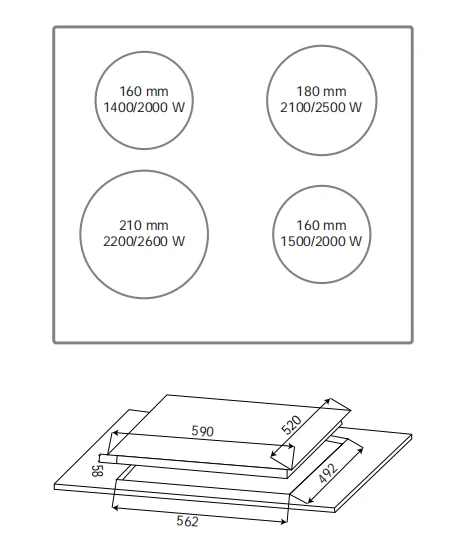 160 mm
1400/2000 W

180 mm
2100/2500 W

210 mm
2200/2600 W

160 mm
1500/2000 W

590
520
58
492
562