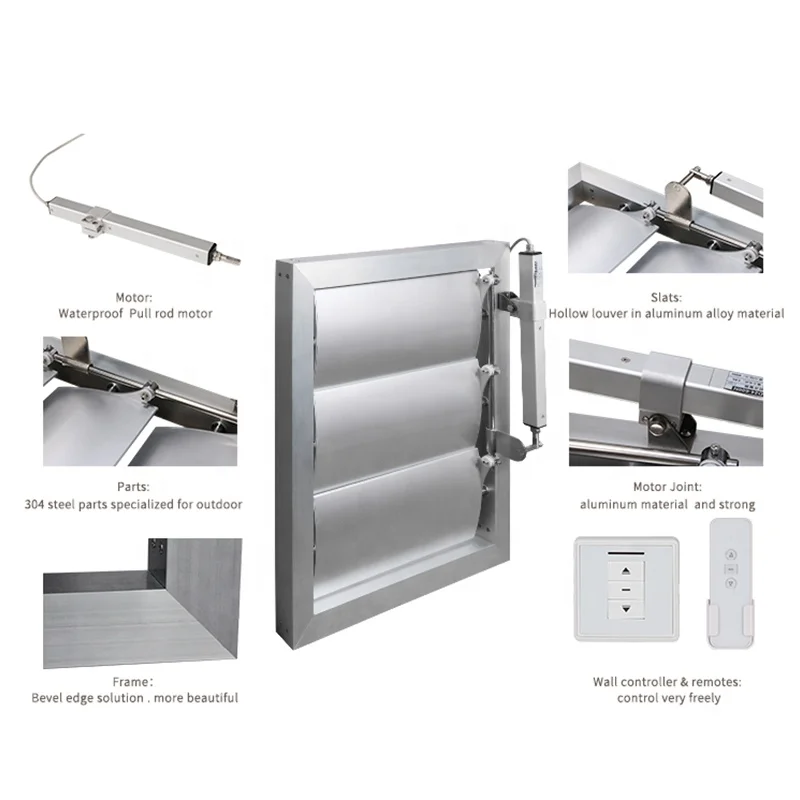 Motor:
Waterproof Pull rod motor

Parts:
304 steel parts specialized for outdoor

Frame:
Bevel edge solution . more beautiful

Slats:
Hollow louver in aluminum alloy material

Motor Joint:
aluminum material and strong

Wall controller & remotes:
control very freely