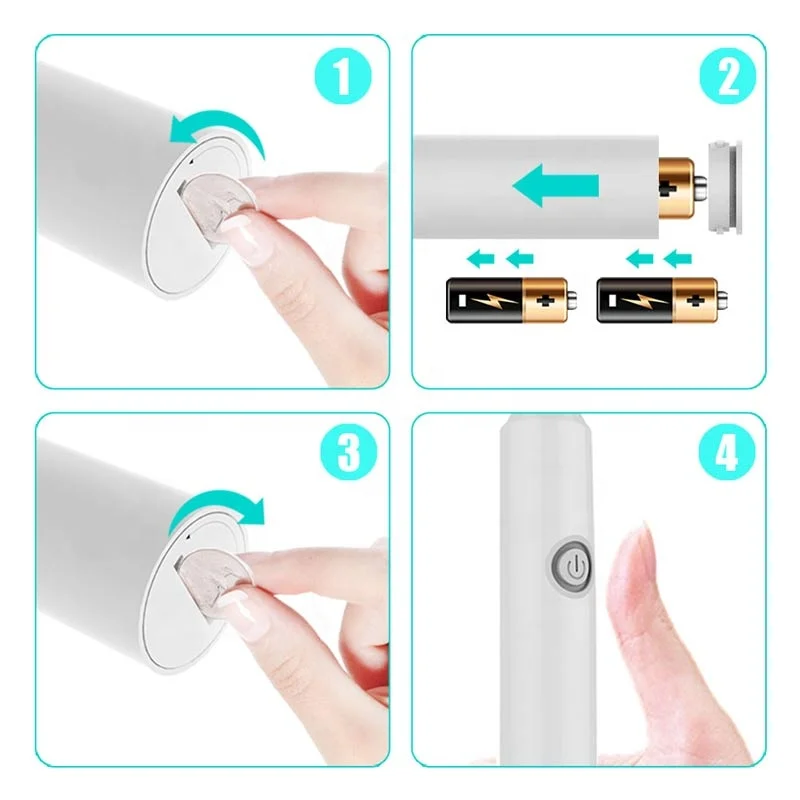 1

2

3

4