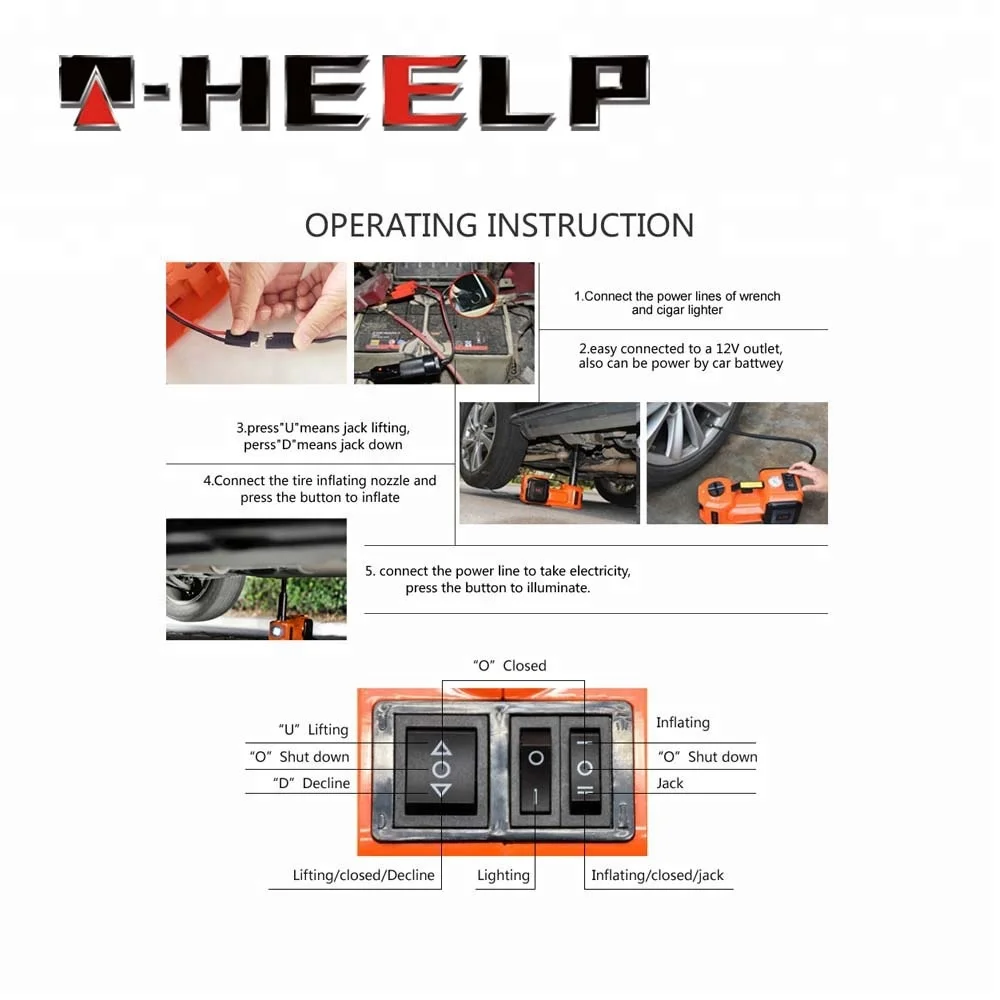 A-HEELP

OPERATING INSTRUCTION

1.Connect the power lines of wrench and cigar lighter

2.easy connected to a 12V outlet, also can be power by car battwey

3.press"U"means jack lifting, perss"D"means jack down

4.Connect the tire inflating nozzle and press the button to inflate

5. connect the power line to take electricity, press the button to illuminate.

"O" Closed

"U" Lifting

"O" Shut down

"D" Decline

Inflating

"O" Shut down

Jack

Lifting/closed/Decline

Lighting

Inflating/closed/jack