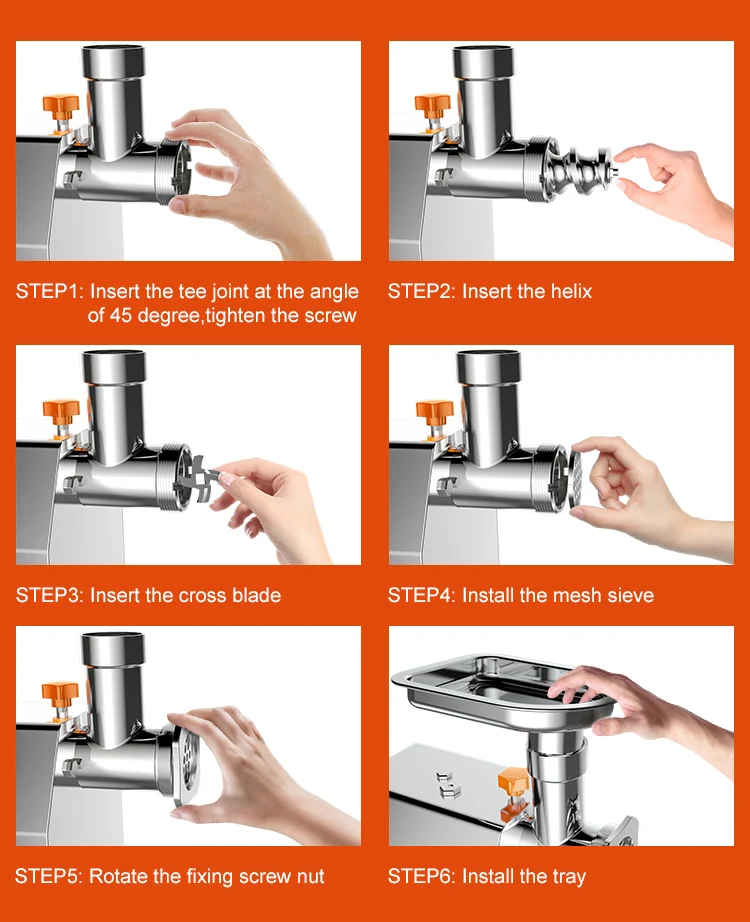 STEP1: Insert the tee joint at the angle of 45 degree,tighten the screw

STEP2: Insert the helix

STEP3: Insert the cross blade

STEP4: Install the mesh sieve

STEP5: Rotate the fixing screw nut

STEP6: Install the tray