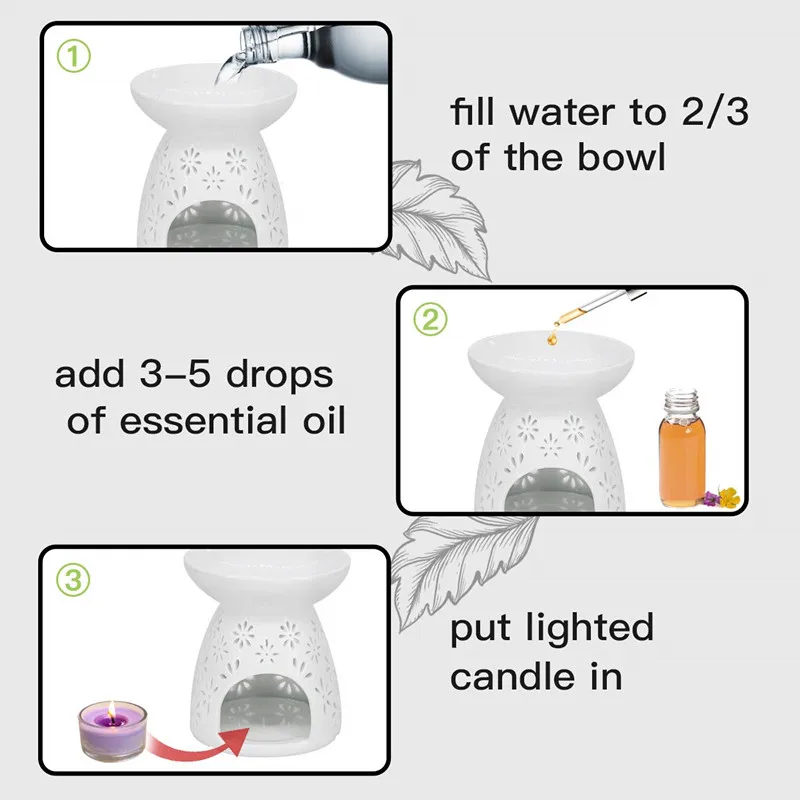 ①

fill water to 2/3 of the bowl

②

add 3–5 drops of essential oil

③

put lighted candle in