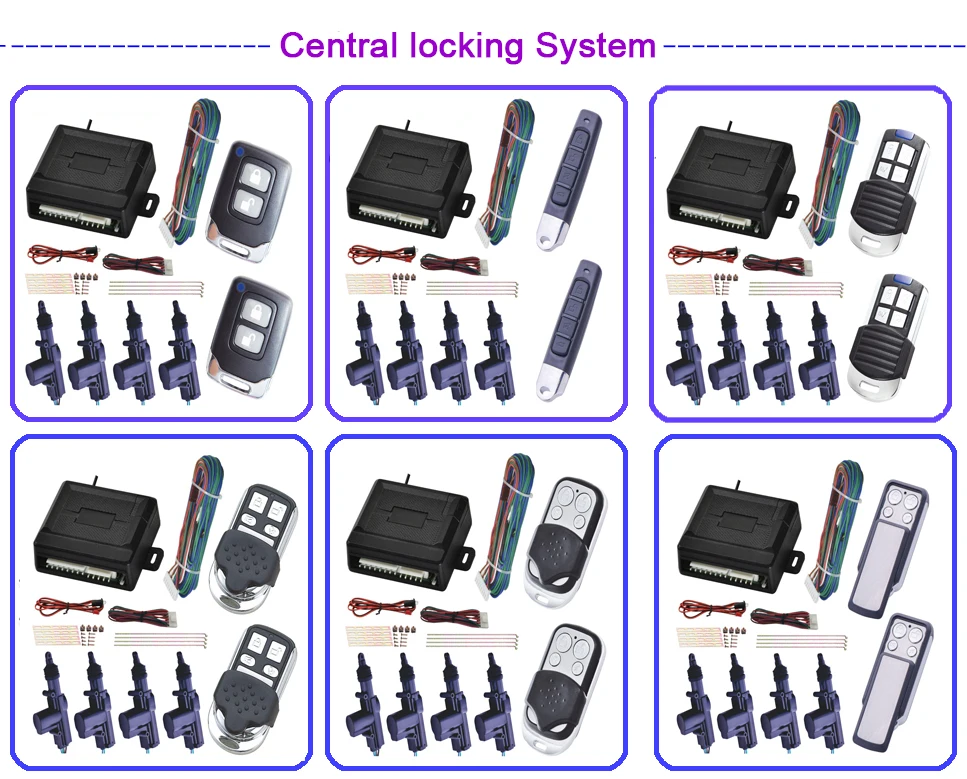 Central locking System