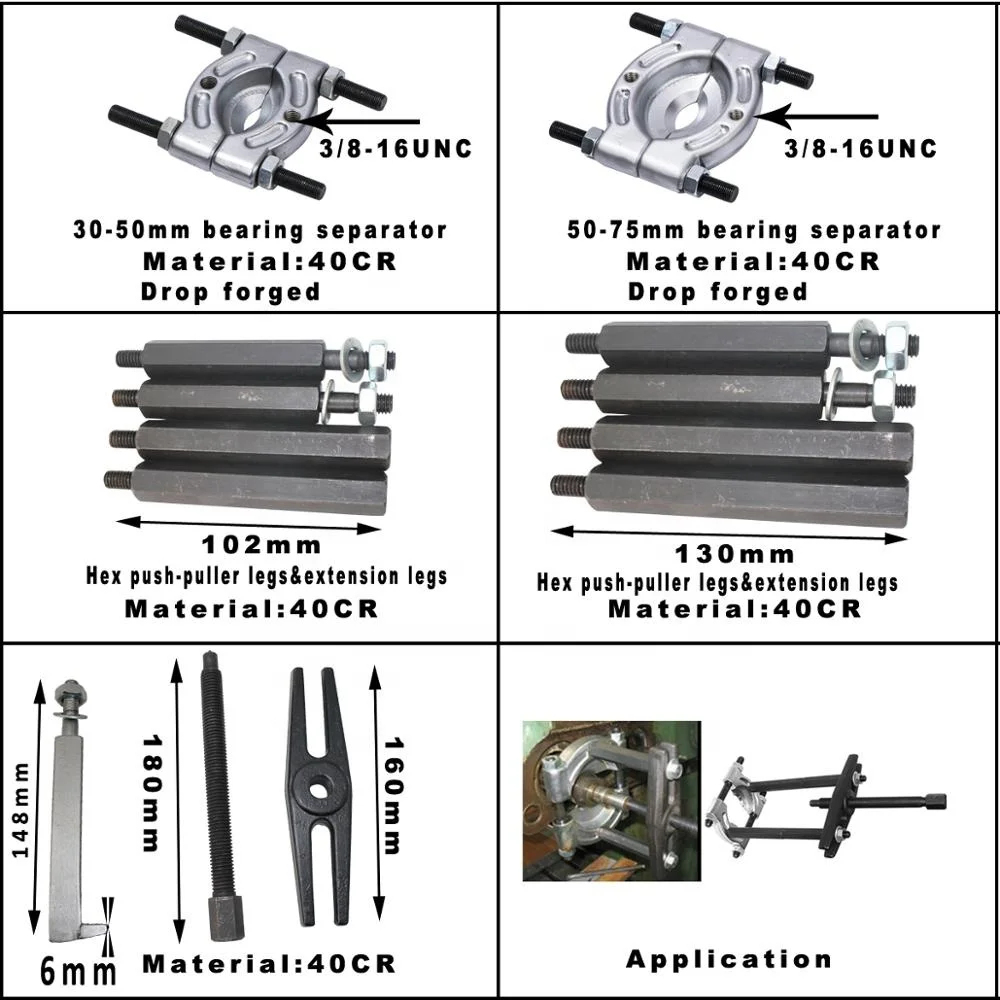 3/8-16UNC

30-50mm bearing separator
Material:40CR
Drop forged

3/8-16UNC

50-75mm bearing separator
Material:40CR
Drop forged

102mm
Hex push-puller legs&extension legs
Material:40CR

130mm
Hex push-puller legs&extension legs
Material:40CR

148mm
6mm
180mm
160mm
Material:40CR

Application