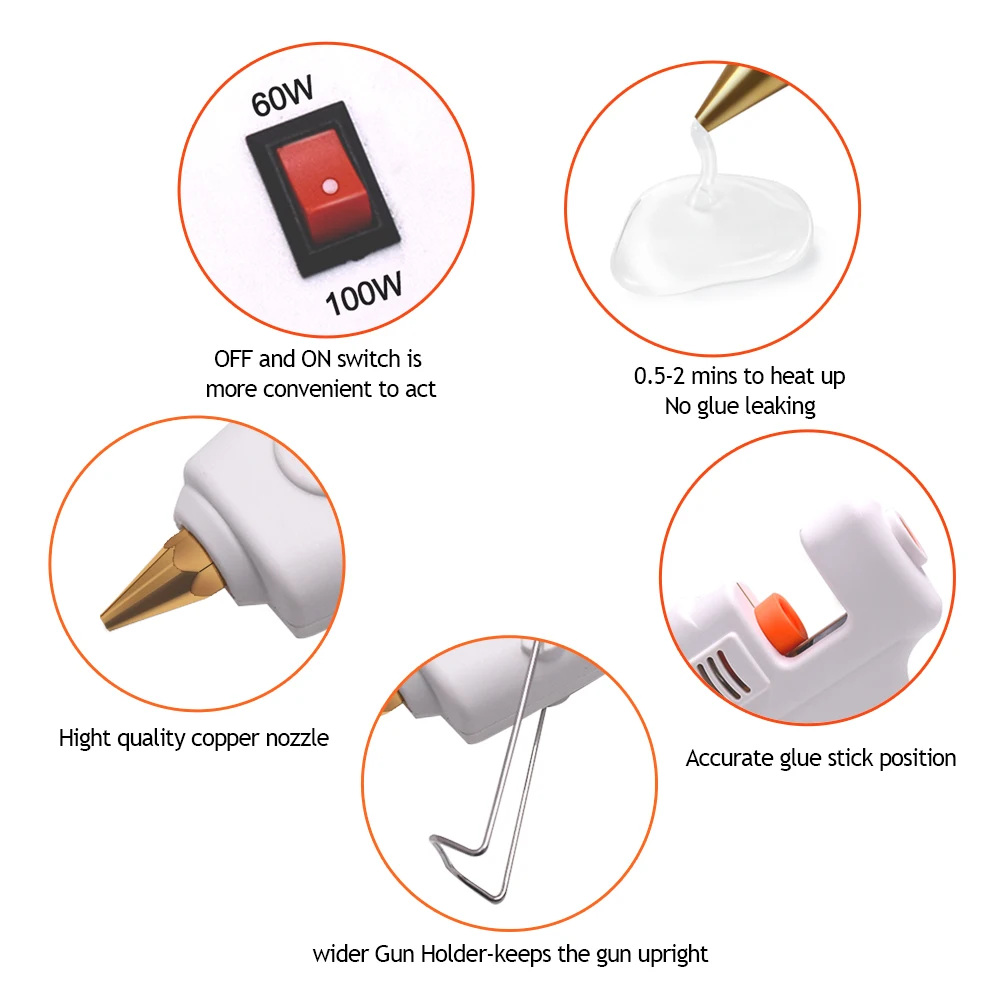 60W

100W

OFF and ON switch is more convenient to act

0.5-2 mins to heat up
No glue leaking

Hight quality copper nozzle

Accurate glue stick position

wider Gun Holder-keeps the gun upright