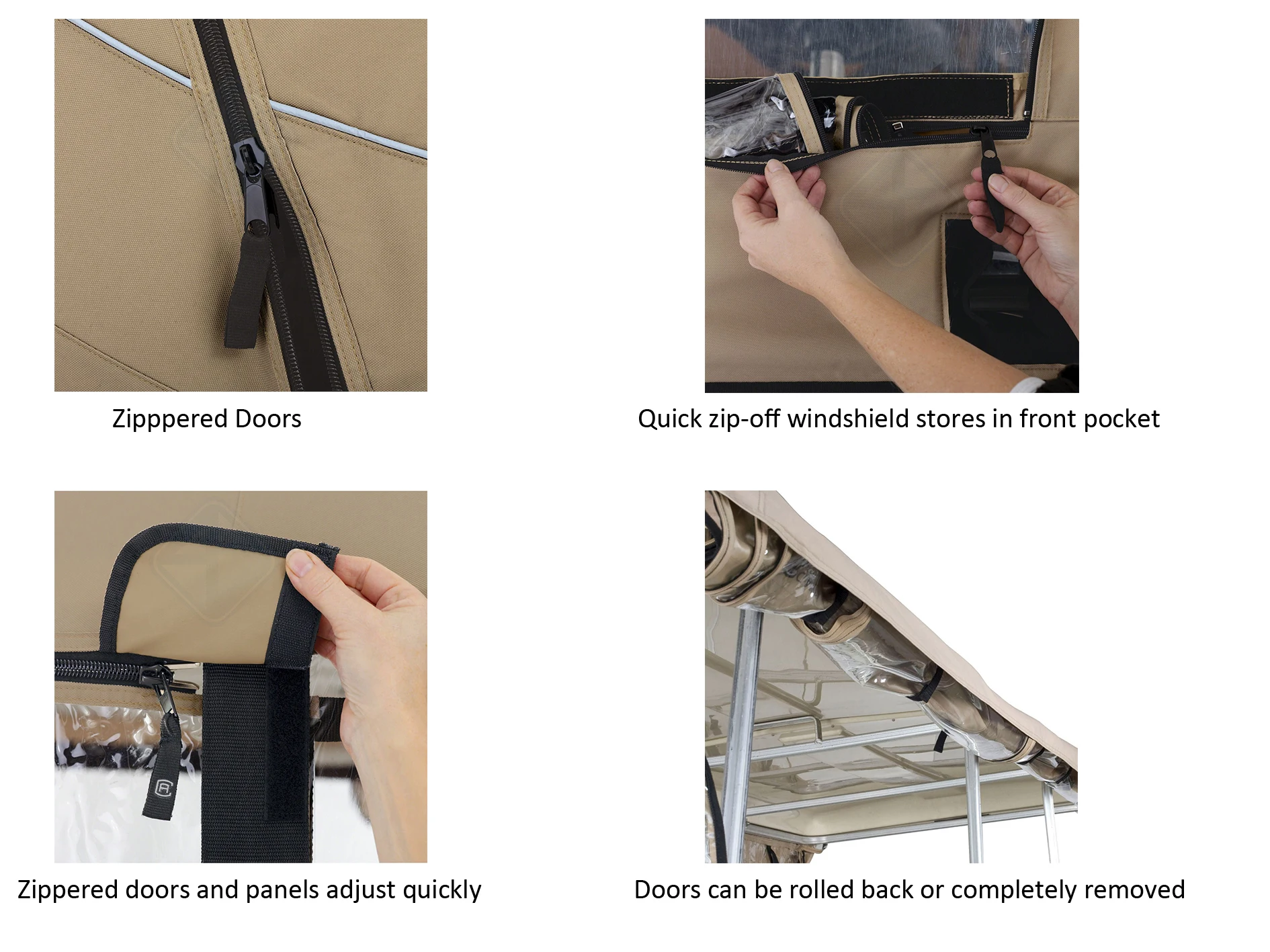 Zipppered Doors

Quick zip-off windshield stores in front pocket

Zippered doors and panels adjust quickly

Doors can be rolled back or completely removed