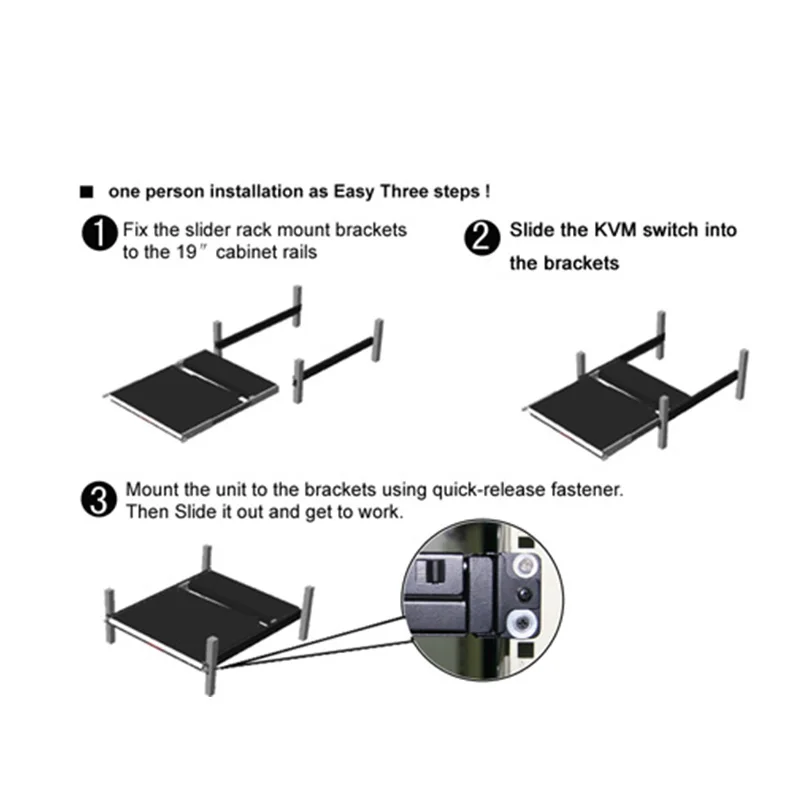 ■ one person installation as Easy Three steps !

1 Fix the slider rack mount brackets to the 19″ cabinet rails

2 Slide the KVM switch into the brackets

3 Mount the unit to the brackets using quick-release fastener. Then Slide it out and get to work.