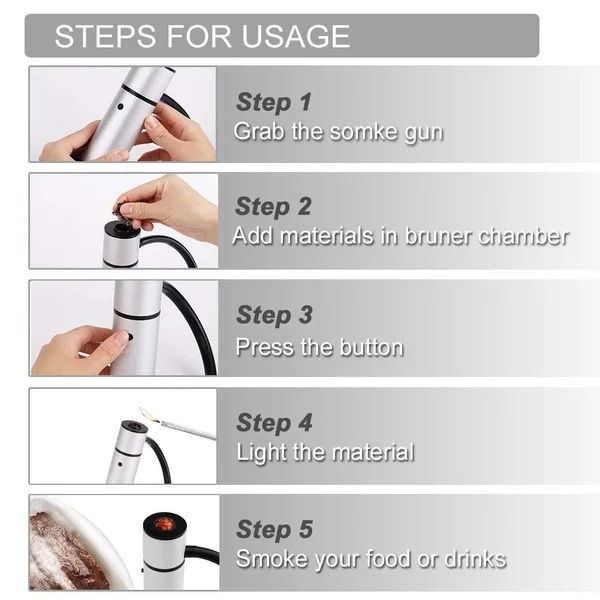 STEPS FOR USAGE

Step 1
Grab the somke gun

Step 2
Add materials in bruner chamber

Step 3
Press the button

Step 4
Light the material

Step 5
Smoke your food or drinks