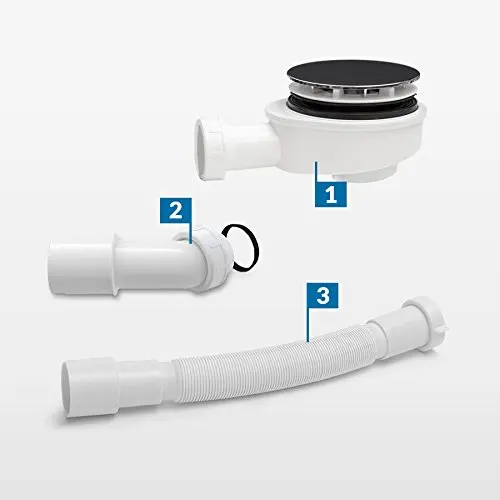 1

2

3