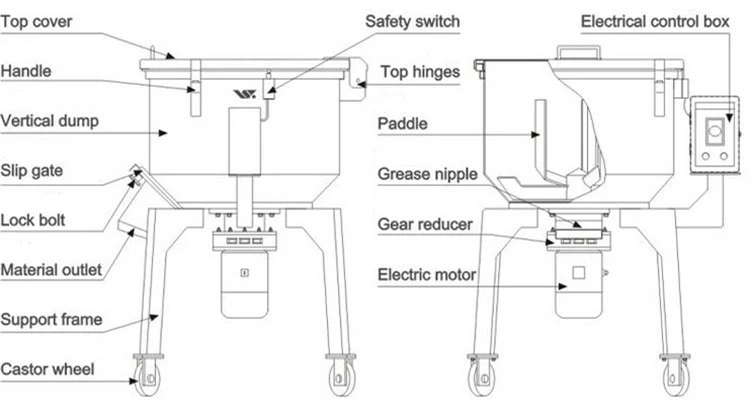 Top cover
Handle
Vertical dump
Slip gate
Lock bolt
Material outlet
Support frame
Castor wheel

Safety switch
Top hinges
Paddle
Grease nipple
Gear reducer
Electric motor

Electrical control box