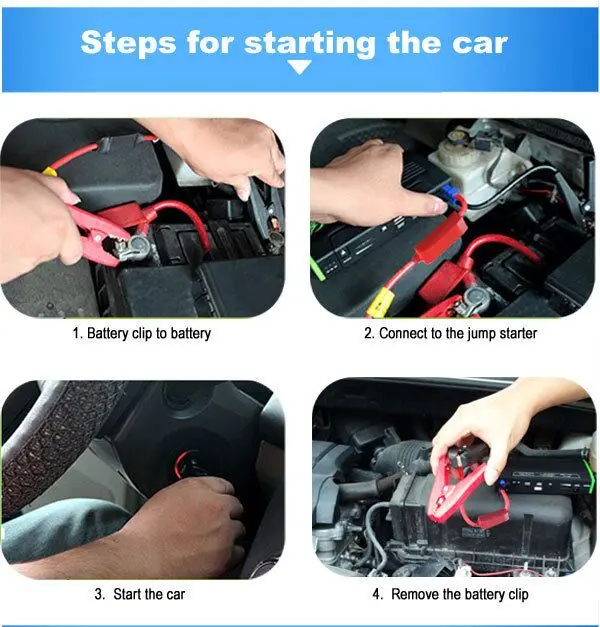 Steps for starting the car

1. Battery clip to battery

2. Connect to the jump starter

3. Start the car

4. Remove the battery clip