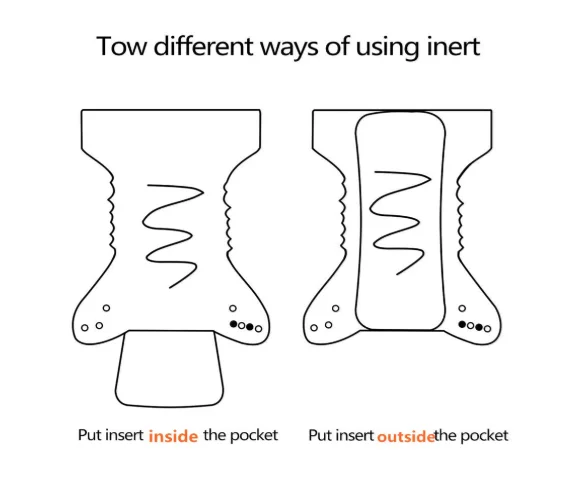 Tow different ways of using inert

Put insert inside the pocket

Put insert outsidethe pocket