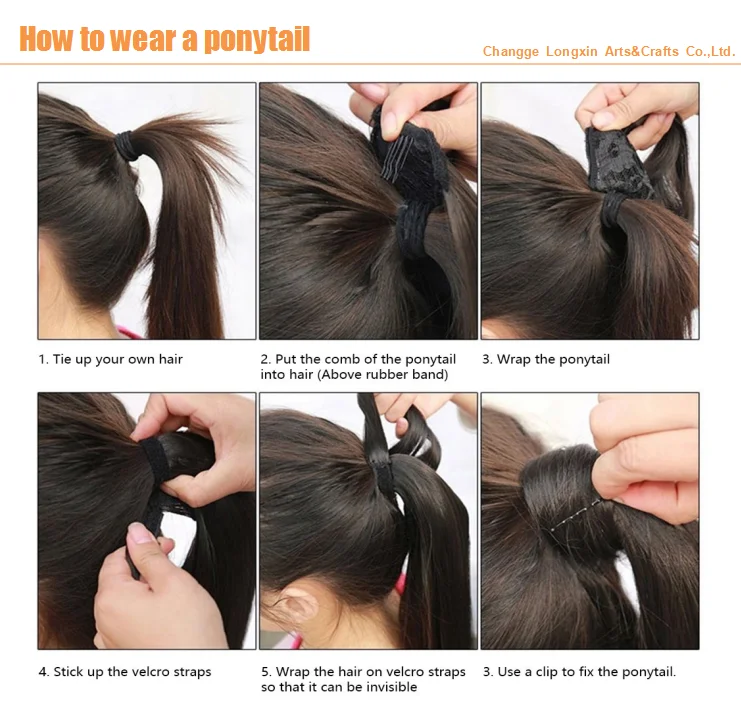 How to wear a ponytail

Changge Longxin Arts&Crafts Co.,Ltd.

1. Tie up your own hair

2. Put the comb of the ponytail into hair (Above rubber band)

3. Wrap the ponytail

4. Stick up the velcro straps

5. Wrap the hair on velcro straps so that it can be invisible

3. Use a clip to fix the ponytail.