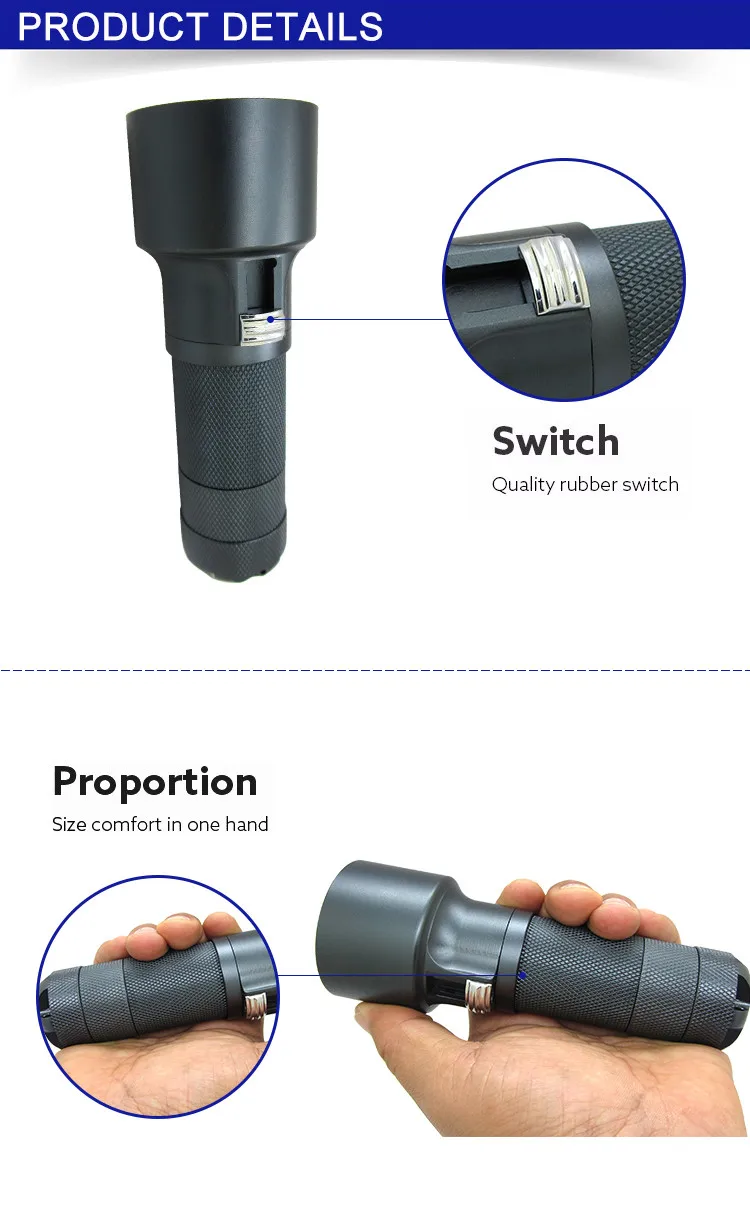 PRODUCT DETAILS

Switch
Quality rubber switch

Proportion
Size comfort in one hand