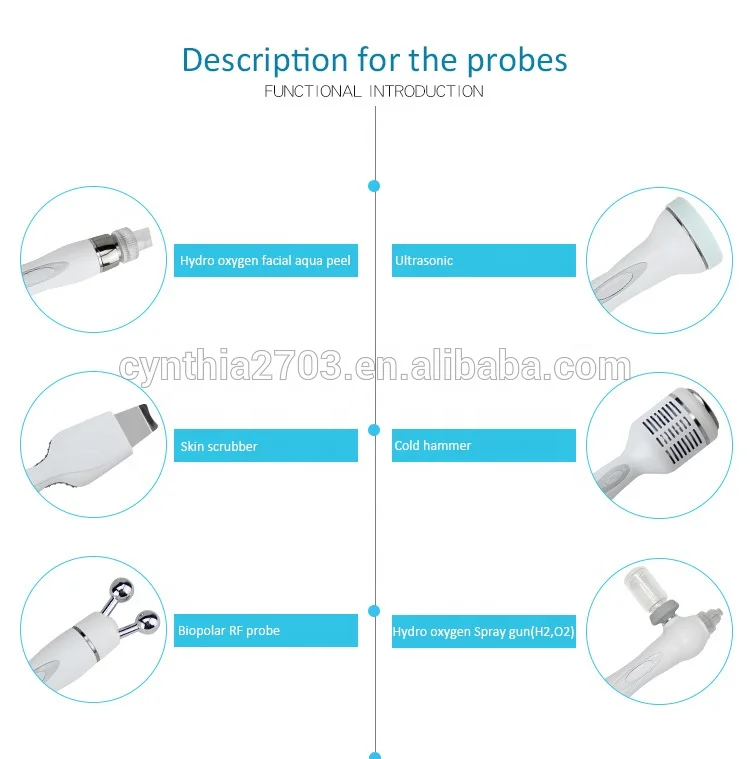 Description for the probes
FUNCTIONAL INTRODUCTION

Hydro oxygen facial aqua peel

Ultrasonic

cynthia2703.en.alibaba.com

Skin scrubber

Cold hammer

Biopolar RF probe

Hydro oxygen Spray gun(H2,O2)