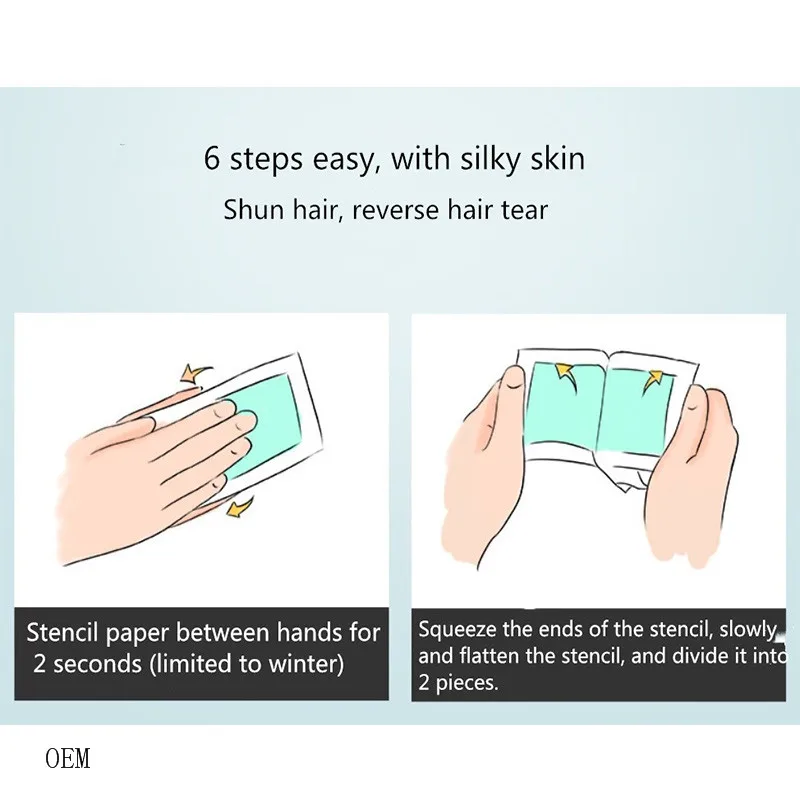 6 steps easy, with silky skin
Shun hair, reverse hair tear

Stencil paper between hands for 2 seconds (limited to winter)

Squeeze the ends of the stencil, slowly, and flatten the stencil, and divide it into 2 pieces.

OEM