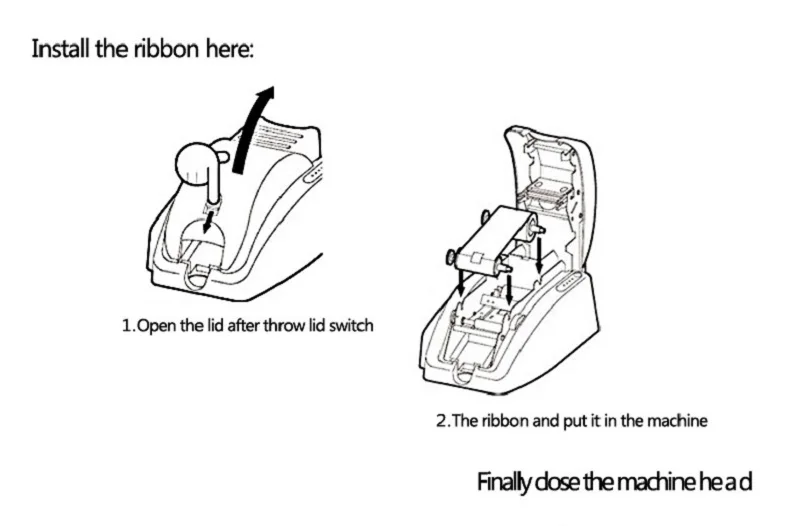 Install the ribbon here:

1.Open the lid after throw lid switch

2.The ribbon and put it in the machine

Finally close the machine head