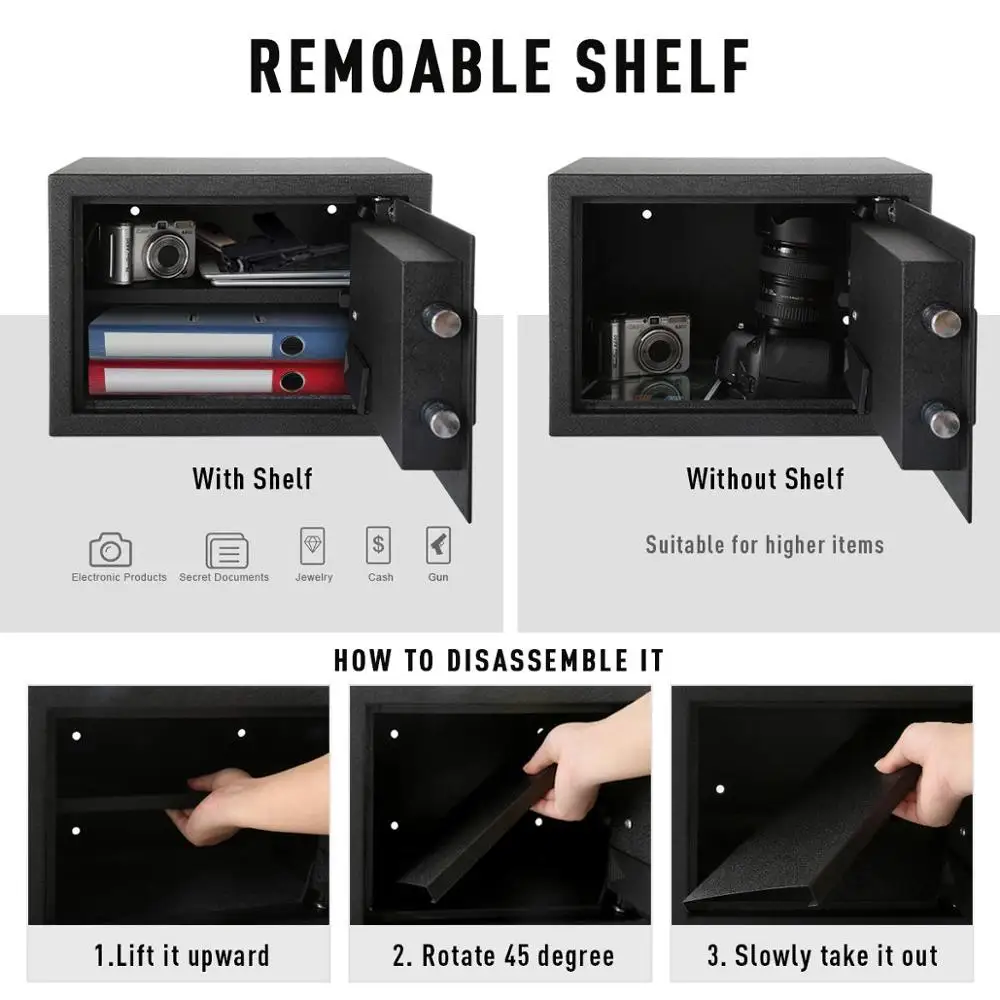 REMOABLE SHELF

With Shelf

Electronic Products Secret Documents Jewelry Cash Gun

Without Shelf

Suitable for higher items

HOW TO DISASSEMBLE IT

1.Lift it upward

2. Rotate 45 degree

3. Slowly take it out