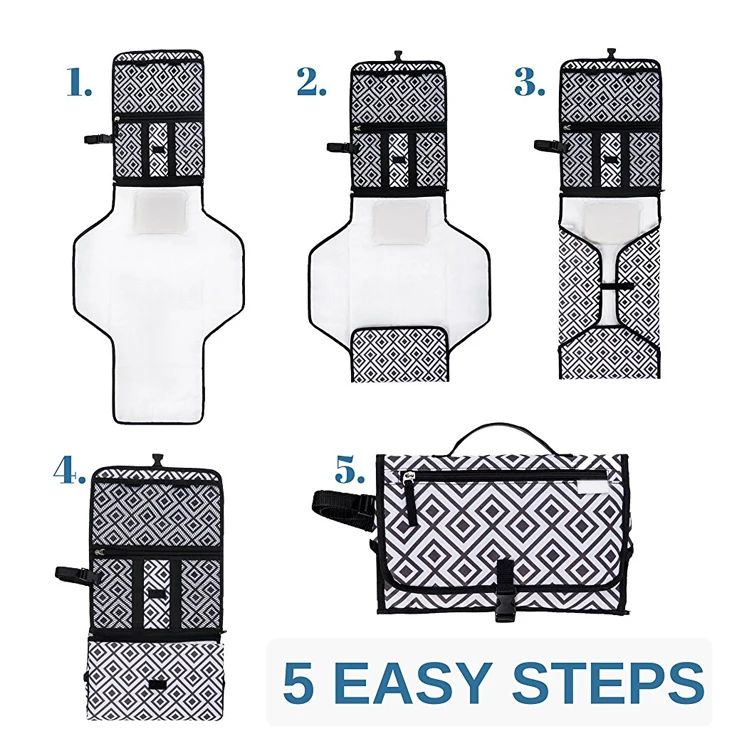 1.

2.

3.

4.

5.

5 EASY STEPS