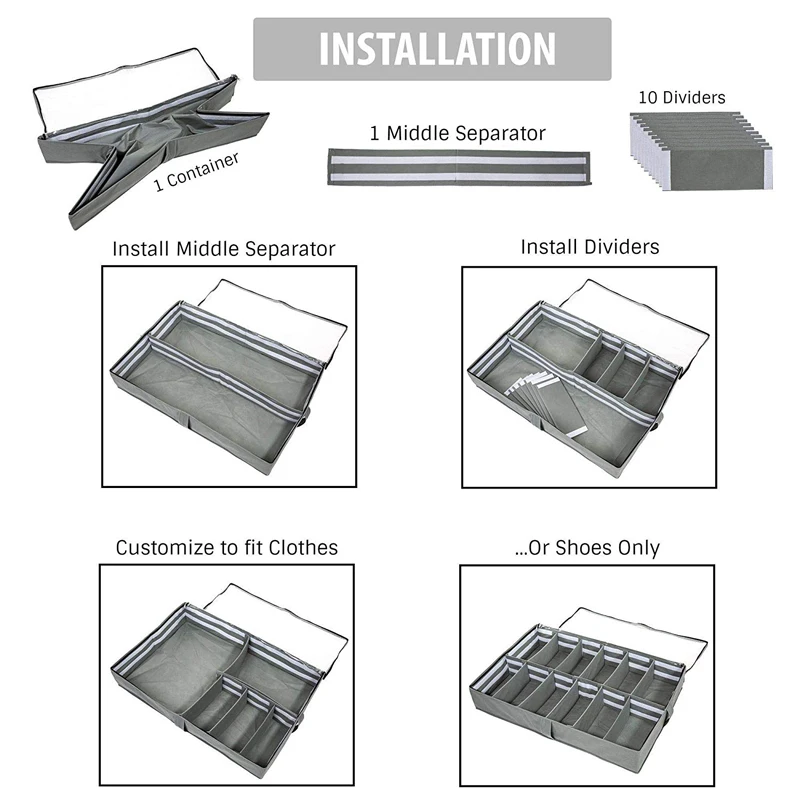 INSTALLATION

1 Container

1 Middle Separator

10 Dividers

Install Middle Separator

Install Dividers

Customize to fit Clothes

...Or Shoes Only