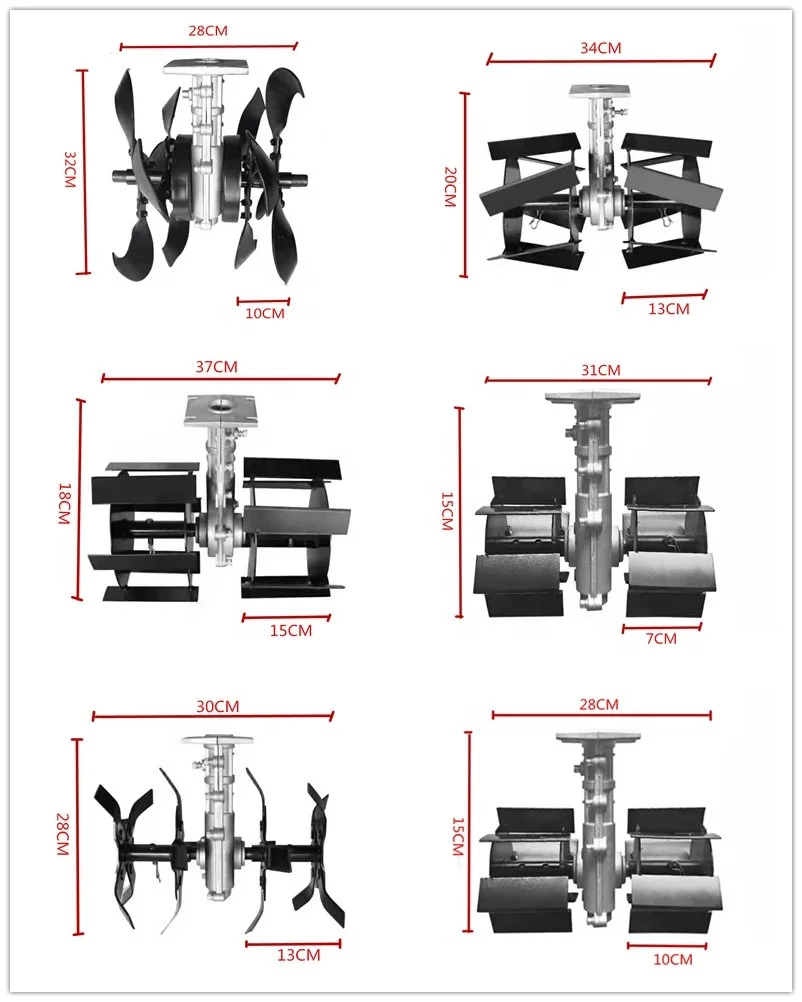 28CM
32CM
10CM

34CM
20CM
13CM

37CM
18CM
15CM

31CM
15CM
7CM

30CM
28CM
13CM

28CM
15CM
10CM