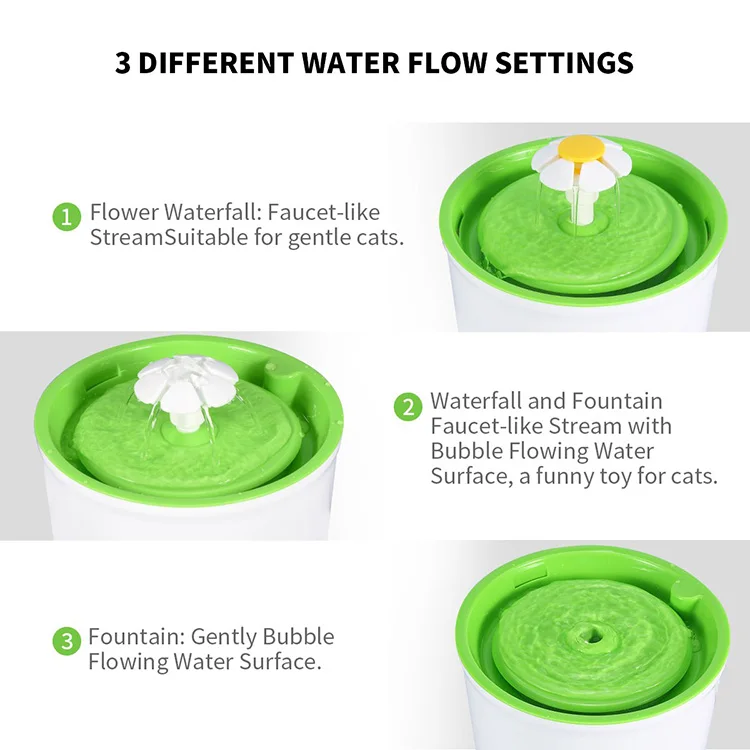 3 DIFFERENT WATER FLOW SETTINGS

1 Flower Waterfall: Faucet-like StreamSuitable for gentle cats.

2 Waterfall and Fountain Faucet-like Stream with Bubble Flowing Water Surface, a funny toy for cats.

3 Fountain: Gently Bubble Flowing Water Surface.