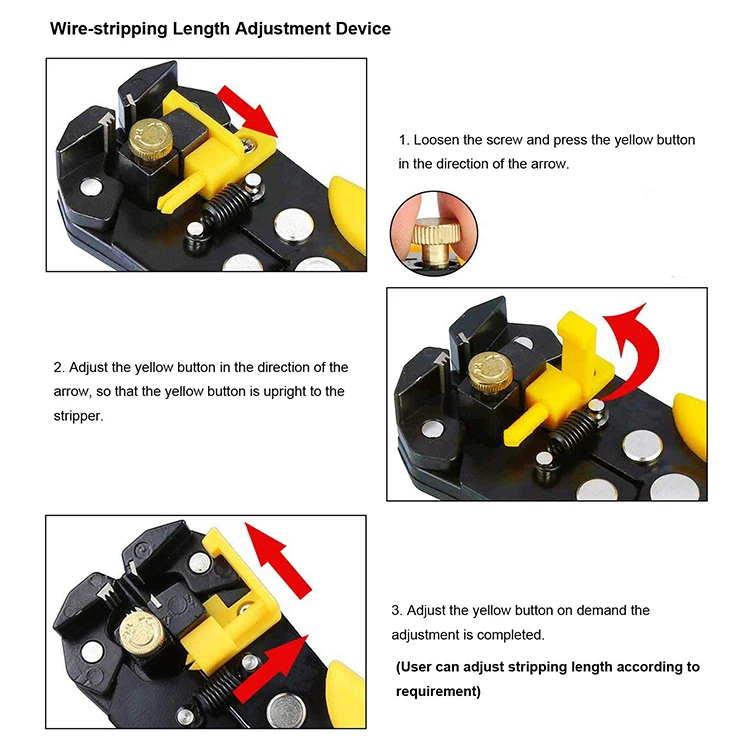 Wire-stripping Length Adjustment Device

1. Loosen the screw and press the yellow button in the direction of the arrow.

2. Adjust the yellow button in the direction of the arrow, so that the yellow button is upright to the stripper.

3. Adjust the yellow button on demand the adjustment is completed.

(User can adjust stripping length according to requirement)